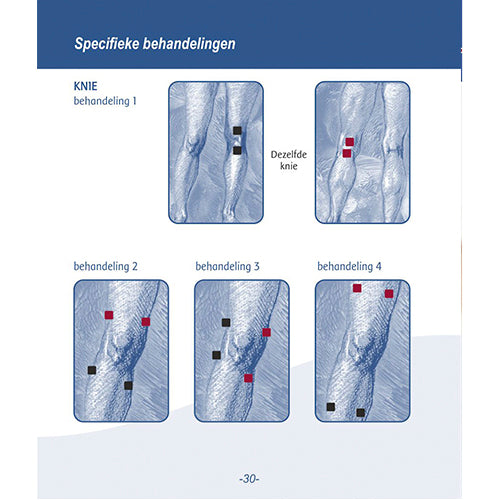 Specifieke behandelingen

KNIE
behandeling 1

Dezelfde knie

behandeling 2

behandeling 3

behandeling 4

-30-